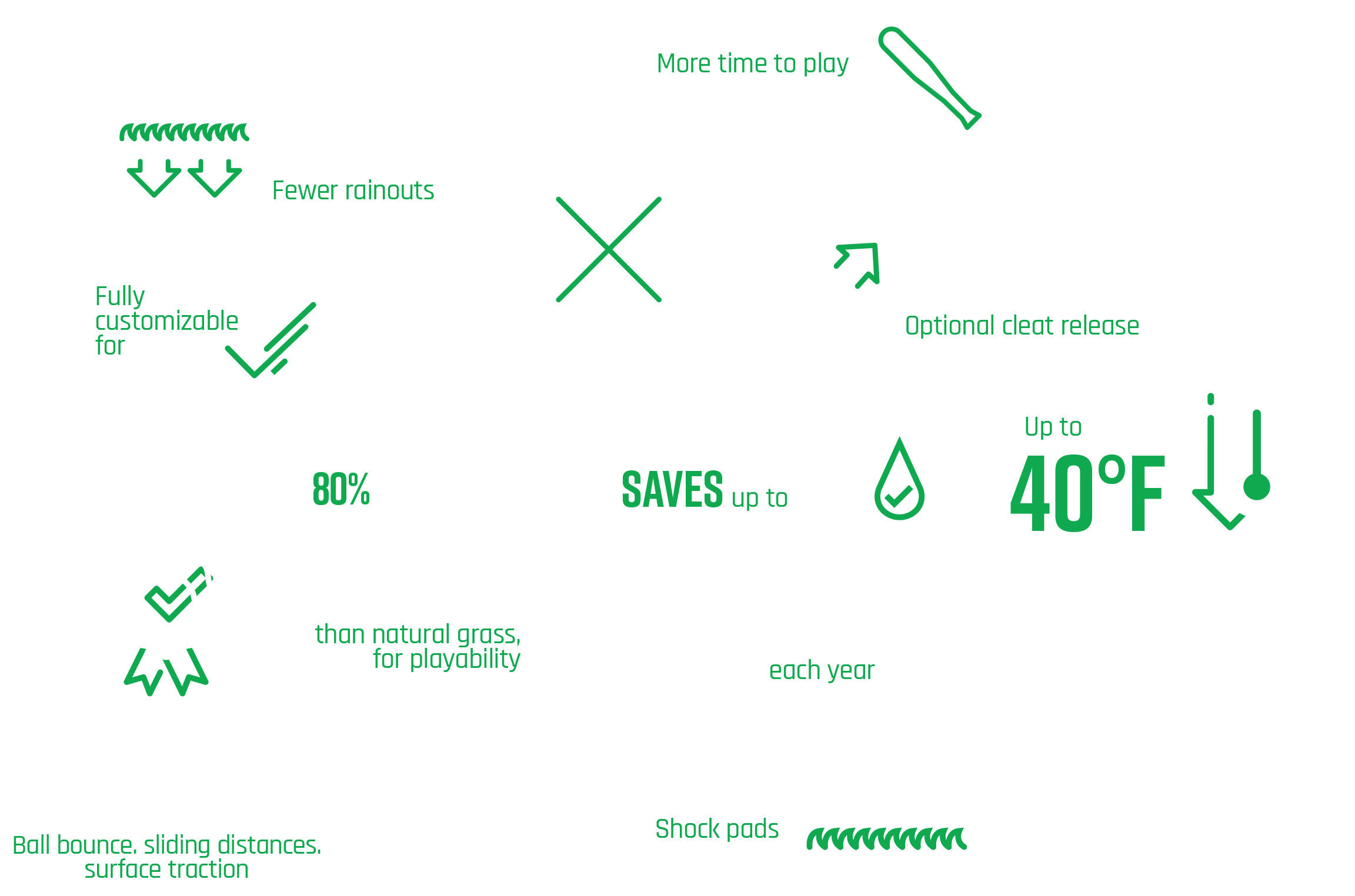 More time to play

Fewer rainouts

Fully customizable for

Optional cleat release

Up to

40°F

80%

SAVES up to

than natural grass, for playability

each year

Shock pads

Ball bounce. sliding distances. surface traction